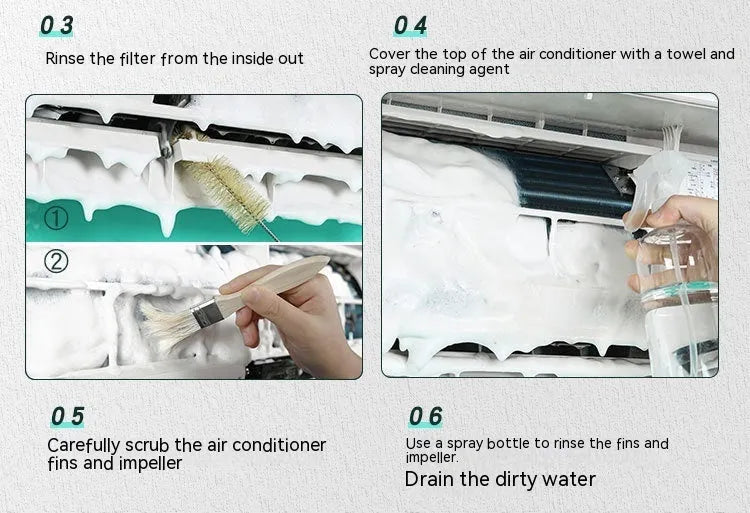 03
Rinse the filter from the inside out

04
Cover the top of the air conditioner with a towel and spray cleaning agent

①

②

05
Carefully scrub the air conditioner fins and impeller

06
Use a spray bottle to rinse the fins and impeller.
Drain the dirty water