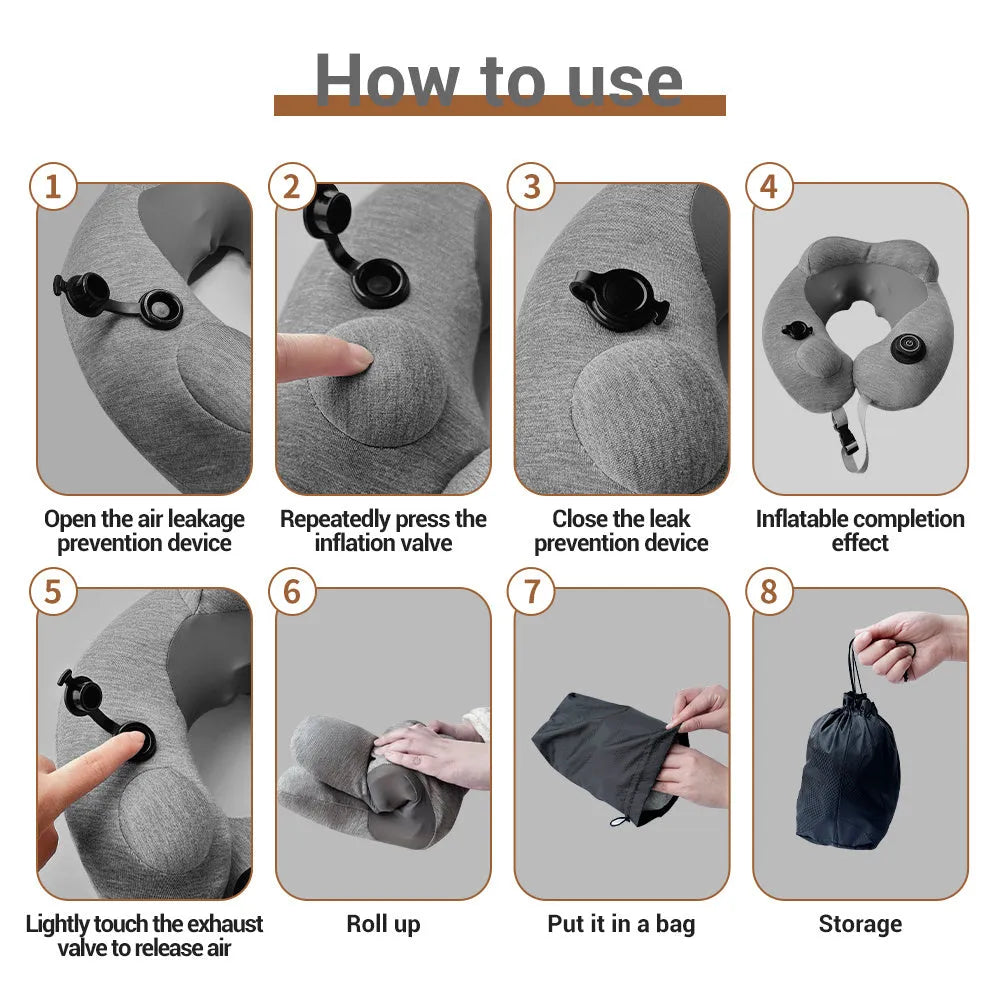 How to use

1
Open the air leakage prevention device

2
Repeatedly press the inflation valve

3
Close the leak prevention device

4
Inflatable completion effect

5
Lightly touch the exhaust valve to release air

6
Roll up

7
Put it in a bag

8
Storage